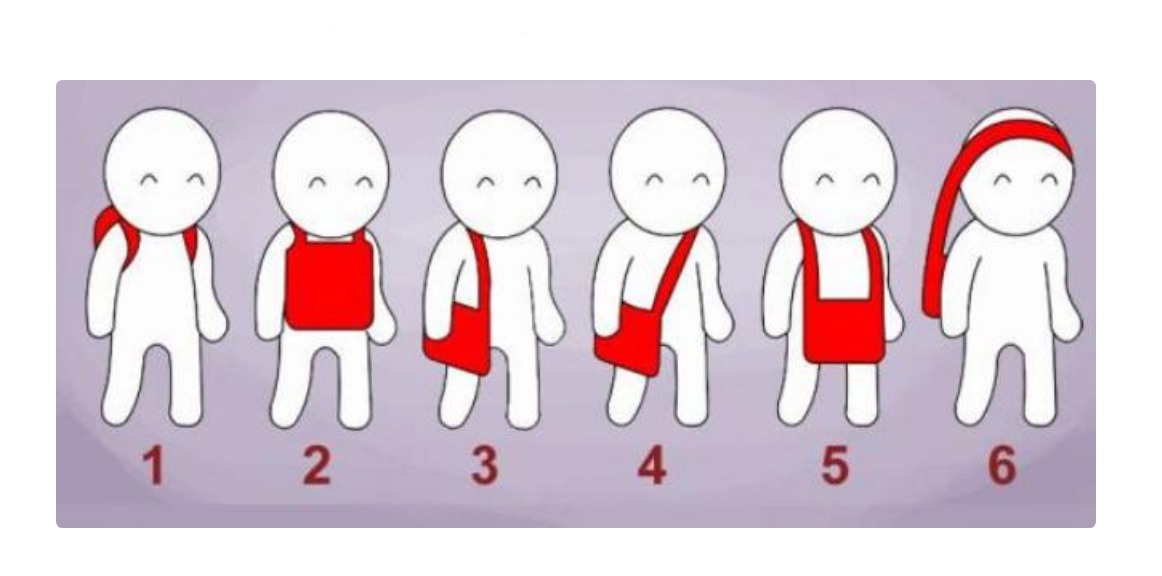 1 2 3 4 5 6