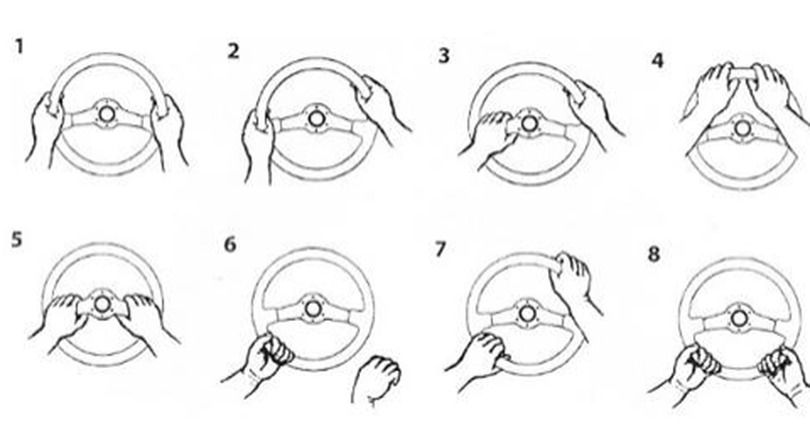 1

2

3

4

5

6

7

8