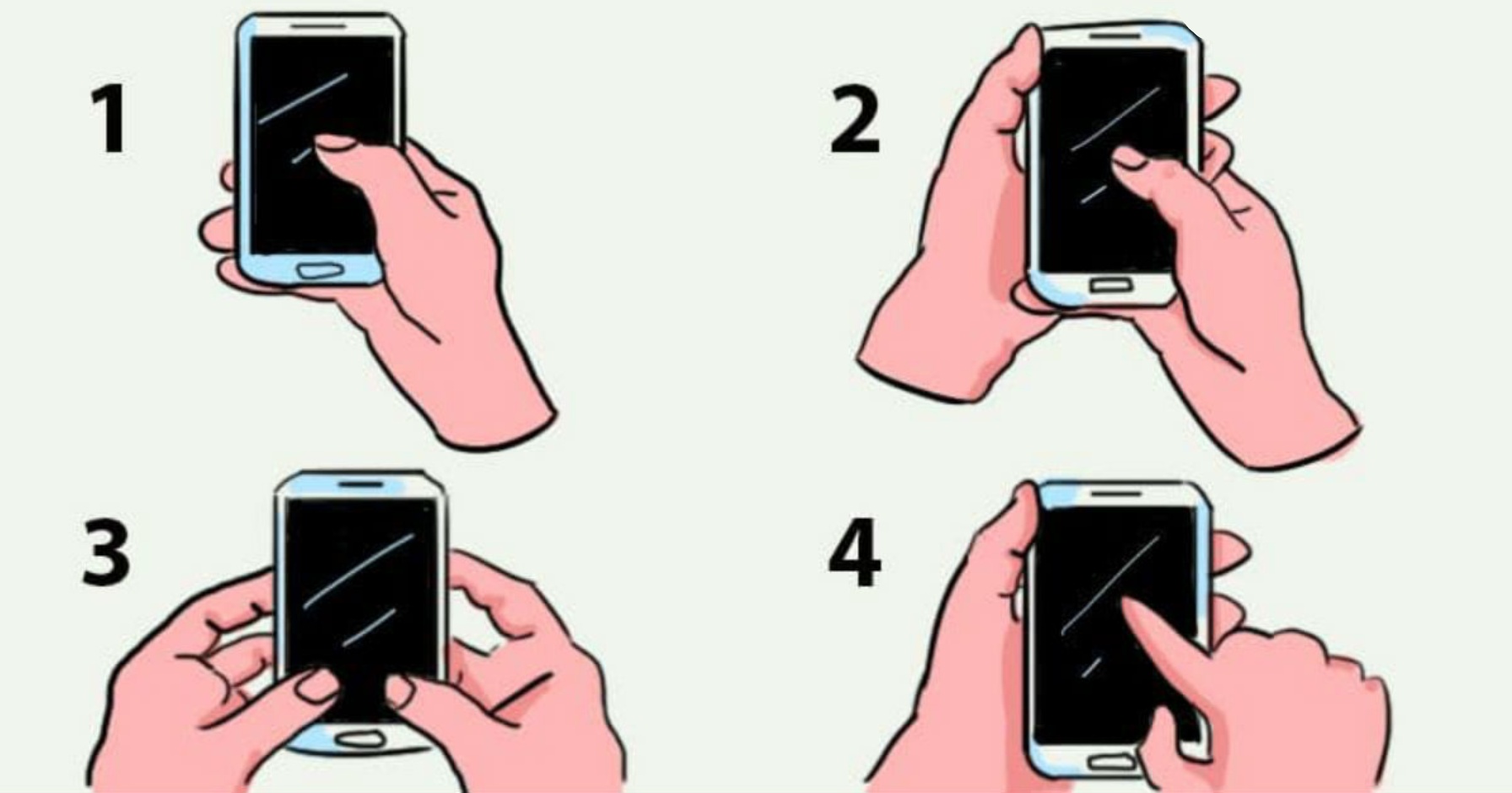 1

2

3

4